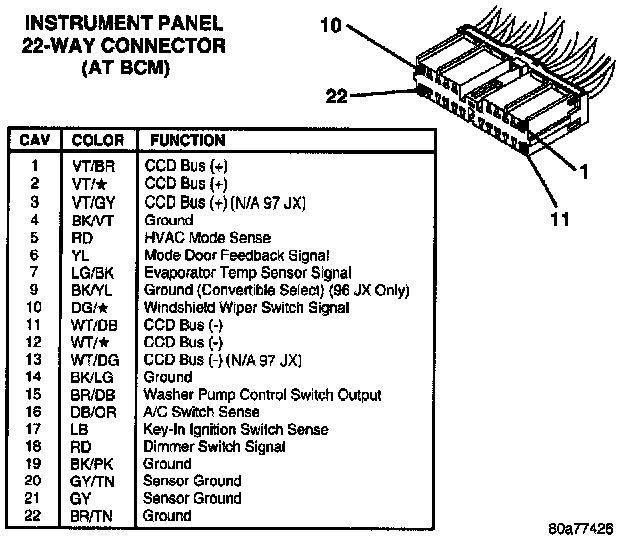 INSTRUMENT PANEL
22-WAY CONNECTOR
(AT BCM)

10

22

1

11

| CAV | COLOR | FUNCTION |
|---|---|---|
| 1 | VT/BR | CCD Bus (+) |
| 2 | VT/★ | CCD Bus (+) |
| 3 | VT/GY | CCD Bus (+) (N/A 97 JX) |
| 4 | BK/VT | Ground |
| 5 | RD | HVAC Mode Sense |
| 6 | YL | Mode Door Feedback Signal |
| 7 | LG/BK | Evaporator Temp Sensor Signal |
| 9 | BK/YL | Ground (Convertible Select) (96 JX Only) |
| 10 | DG/★ | Windshield Wiper Switch Signal |
| 11 | WT/DB | CCD Bus (-) |
| 12 | WT/★ | CCD Bus (-) |
| 13 | WT/DG | CCD Bus (-) (N/A 97 JX) |
| 14 | BK/LG | Ground |
| 15 | BR/DB | Washer Pump Control Switch Output |
| 16 | DB/OR | A/C Switch Sense |
| 17 | LB | Key-In Ignition Switch Sense |
| 18 | RD | Dimmer Switch Signal |
| 19 | BK/PK | Ground |
| 20 | GY/TN | Sensor Ground |
| 21 | GY | Sensor Ground |
| 22 | BR/TN | Ground |

80a77426