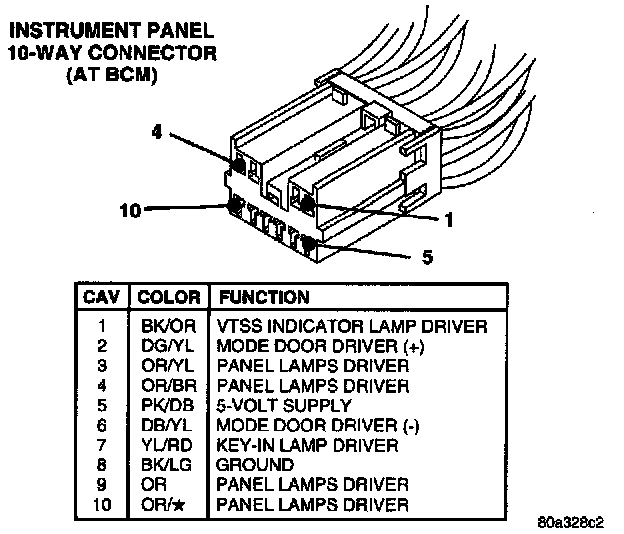 INSTRUMENT PANEL
10-WAY CONNECTOR
(AT BCM)

4
10
1
5

| CAV | COLOR | FUNCTION |
|---|---|---|
| 1 | BK/OR | VTSS INDICATOR LAMP DRIVER |
| 2 | DG/YL | MODE DOOR DRIVER (+) |
| 3 | OR/YL | PANEL LAMPS DRIVER |
| 4 | OR/BR | PANEL LAMPS DRIVER |
| 5 | PK/DB | 5-VOLT SUPPLY |
| 6 | DB/YL | MODE DOOR DRIVER (-) |
| 7 | YL/RD | KEY-IN LAMP DRIVER |
| 8 | BK/LG | GROUND |
| 9 | OR | PANEL LAMPS DRIVER |
| 10 | OR/★ | PANEL LAMPS DRIVER |

80a328c2