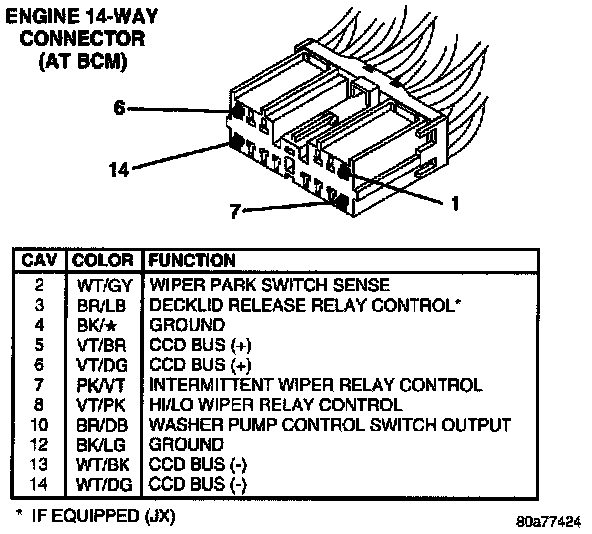 ENGINE 14-WAY CONNECTOR (AT BCM)

6

14

7

1

| CAV | COLOR | FUNCTION |
|---|---|---|
| 2 | WT/GY | WIPER PARK SWITCH SENSE |
| 3 | BR/LB | DECKLID RELEASE RELAY CONTROL* |
| 4 | BK/★ | GROUND |
| 5 | VT/BR | CCD BUS (+) |
| 6 | VT/DG | CCD BUS (+) |
| 7 | PK/VT | INTERMITTENT WIPER RELAY CONTROL |
| 8 | VT/PK | HI/LO WIPER RELAY CONTROL |
| 10 | BR/DB | WASHER PUMP CONTROL SWITCH OUTPUT |
| 12 | BK/LG | GROUND |
| 13 | WT/BK | CCD BUS (-) |
| 14 | WT/DG | CCD BUS (-) |

* IF EQUIPPED (JX)

80a77424