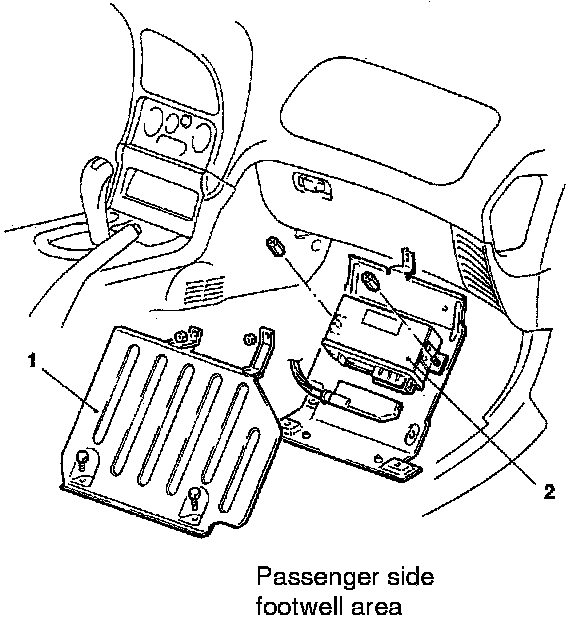 1

2

Passenger side footwell area