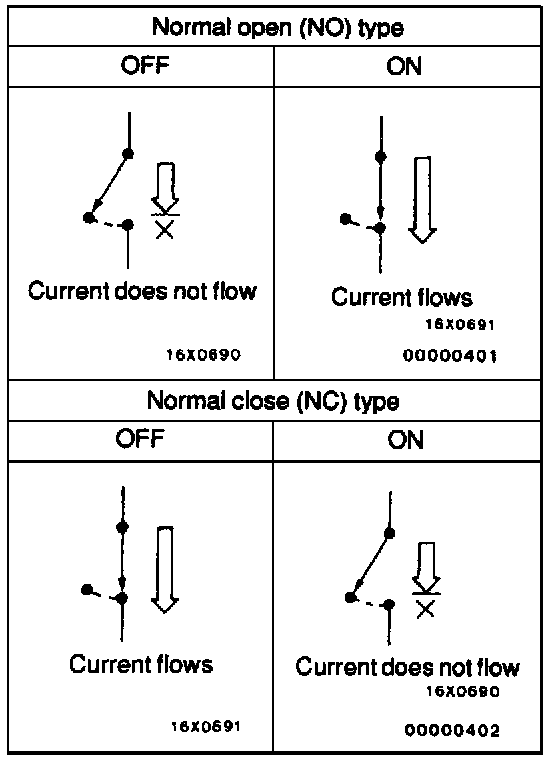 | Normal open (NO) type | |
|---|---|
| OFF | ON |
| Current does not flow 16X0690 | Current flows 16X0691 00000401 |

| Normal close (NC) type | |
|---|---|
| OFF | ON |
| Current flows 16X0691 | Current does not flow 16X0690 00000402 |