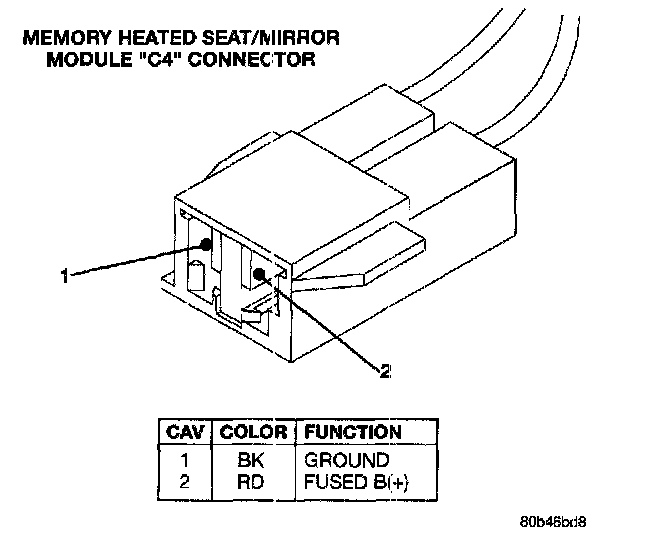 MEMORY HEATED SEAT/MIRROR MODULE "C4" CONNECTOR

1

2

| CAV | COLOR | FUNCTION |
|---|---|---|
| 1 | BK | GROUND |
| 2 | RD | FUSED B(+) |

80b46bd8