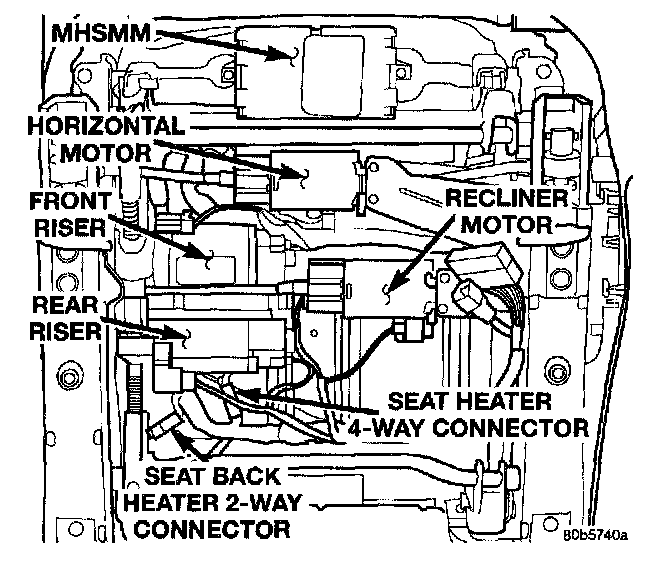 MHSMM

HORIZONTAL MOTOR

FRONT RISER

RECLINER MOTOR

REAR RISER

SEAT HEATER 4-WAY CONNECTOR

SEAT BACK HEATER 2-WAY CONNECTOR

80b5740a