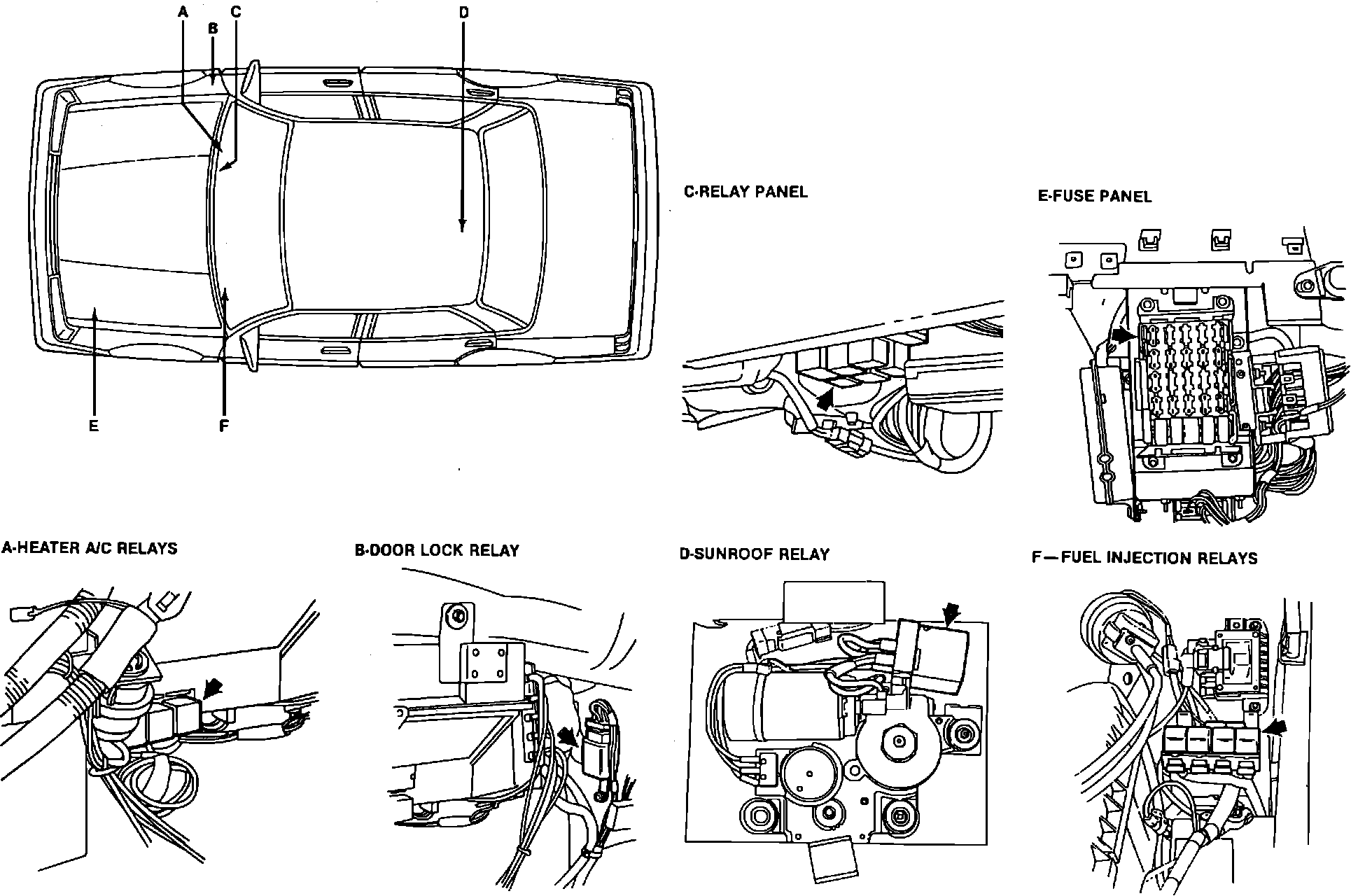 A
B
C
D
E
F

C-RELAY PANEL

E-FUSE PANEL

A-HEATER A/C RELAYS

B-DOOR LOCK RELAY

D-SUNROOF RELAY

F—FUEL INJECTION RELAYS