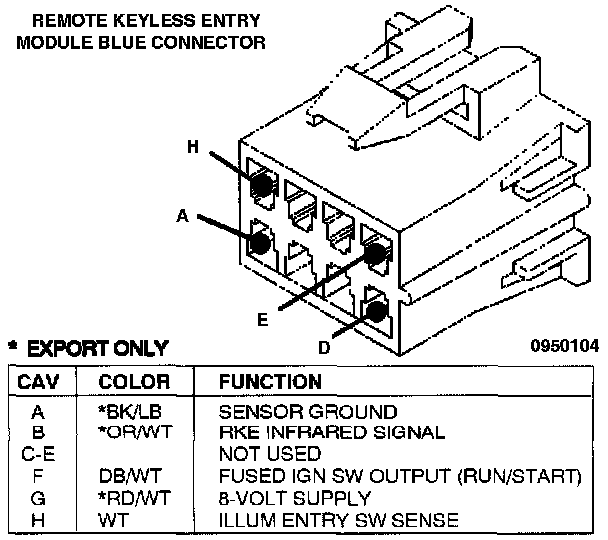 REMOTE KEYLESS ENTRY MODULE BLUE CONNECTOR

H

A

E

D

* EXPORT ONLY

0950104

| CAV | COLOR | FUNCTION |
|---|---|---|
| A | *BK/LB | SENSOR GROUND |
| B | *OR/WT | RKE INFRARED SIGNAL |
| C-E | | NOT USED |
| F | DB/WT | FUSED IGN SW OUTPUT (RUN/START) |
| G | *RD/WT | 8-VOLT SUPPLY |
| H | WT | ILLUM ENTRY SW SENSE |