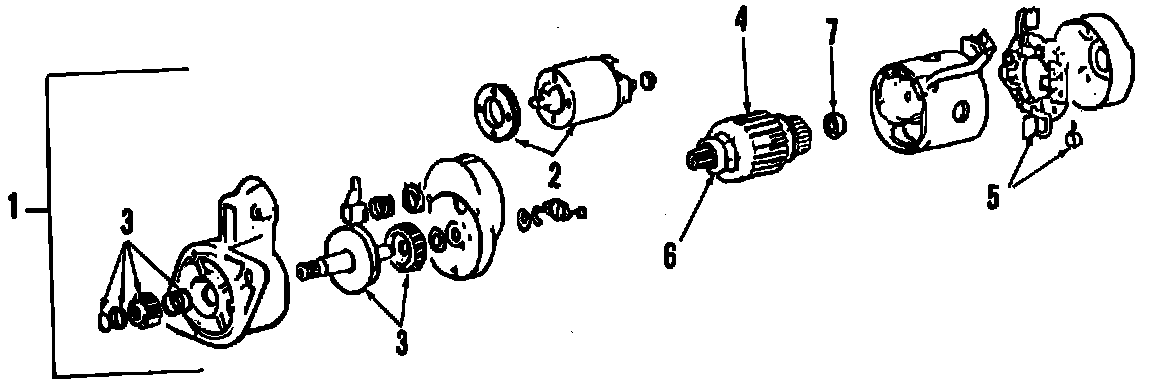 1
3
3
2
4
7
6
5