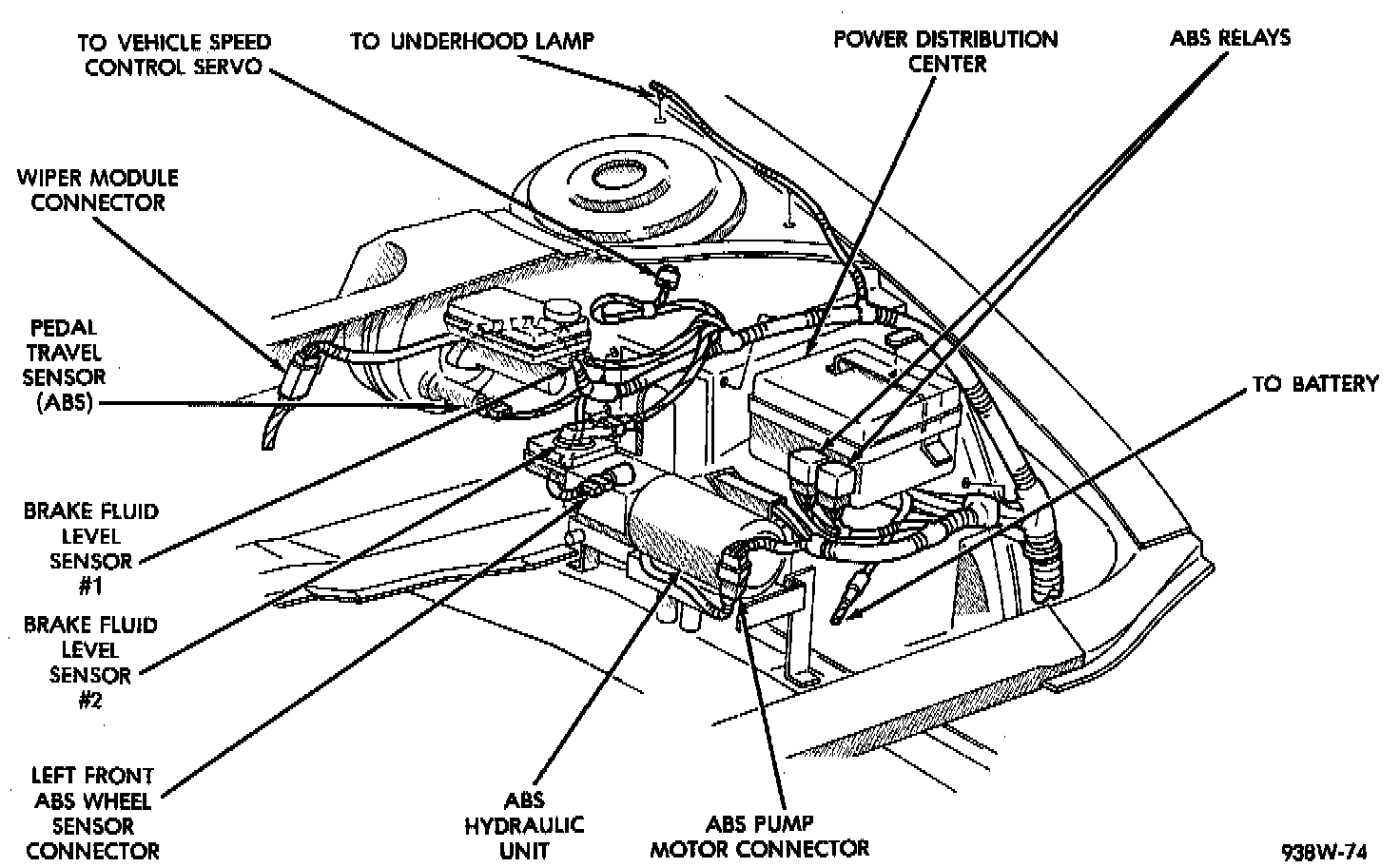 TO VEHICLE SPEED CONTROL SERVO

TO UNDERHOOD LAMP

POWER DISTRIBUTION CENTER

ABS RELAYS

WIPER MODULE CONNECTOR

PEDAL TRAVEL SENSOR (ABS)

TO BATTERY

BRAKE FLUID LEVEL SENSOR #1

BRAKE FLUID LEVEL SENSOR #2

LEFT FRONT ABS WHEEL SENSOR CONNECTOR

ABS HYDRAULIC UNIT

ABS PUMP MOTOR CONNECTOR

938W-74