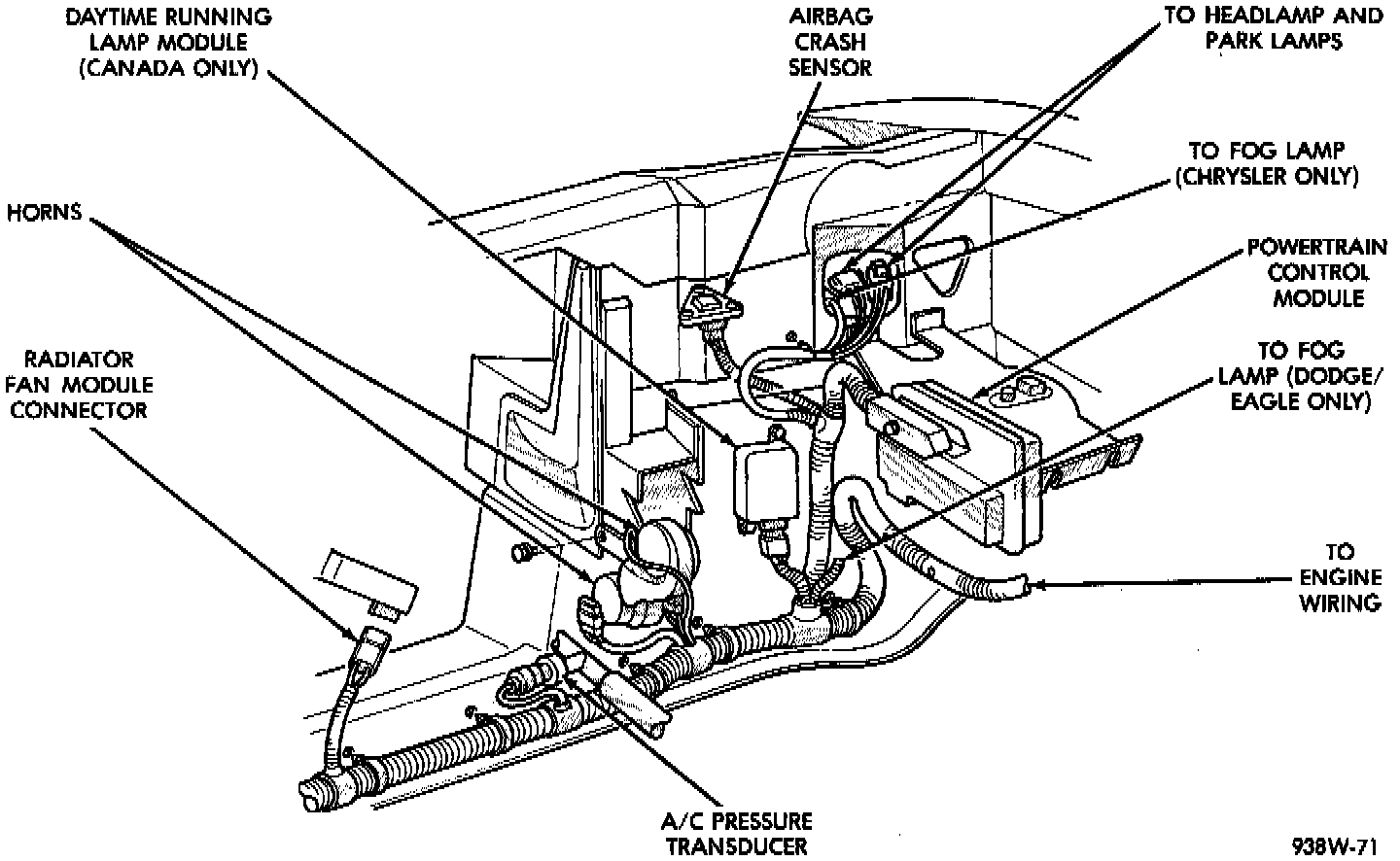 DAYTIME RUNNING LAMP MODULE (CANADA ONLY)

AIRBAG CRASH SENSOR

TO HEADLAMP AND PARK LAMPS

TO FOG LAMP (CHRYSLER ONLY)

HORNS

POWERTRAIN CONTROL MODULE

RADIATOR FAN MODULE CONNECTOR

TO FOG LAMP (DODGE/ EAGLE ONLY)

TO ENGINE WIRING

A/C PRESSURE TRANSDUCER

938W-71