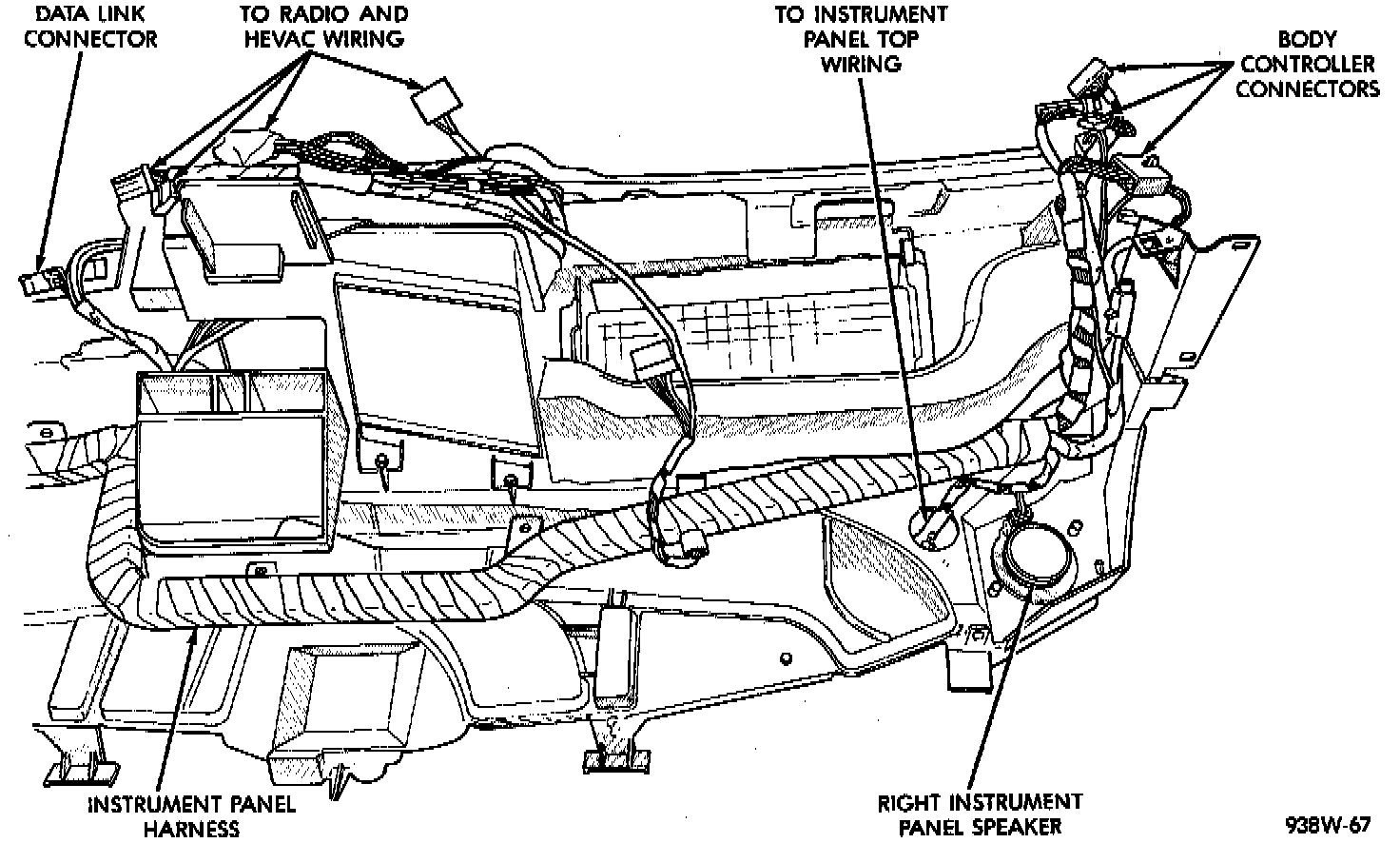 DATA LINK CONNECTOR

TO RADIO AND HEVAC WIRING

TO INSTRUMENT PANEL TOP WIRING

BODY CONTROLLER CONNECTORS

INSTRUMENT PANEL HARNESS

RIGHT INSTRUMENT PANEL SPEAKER

938W-67