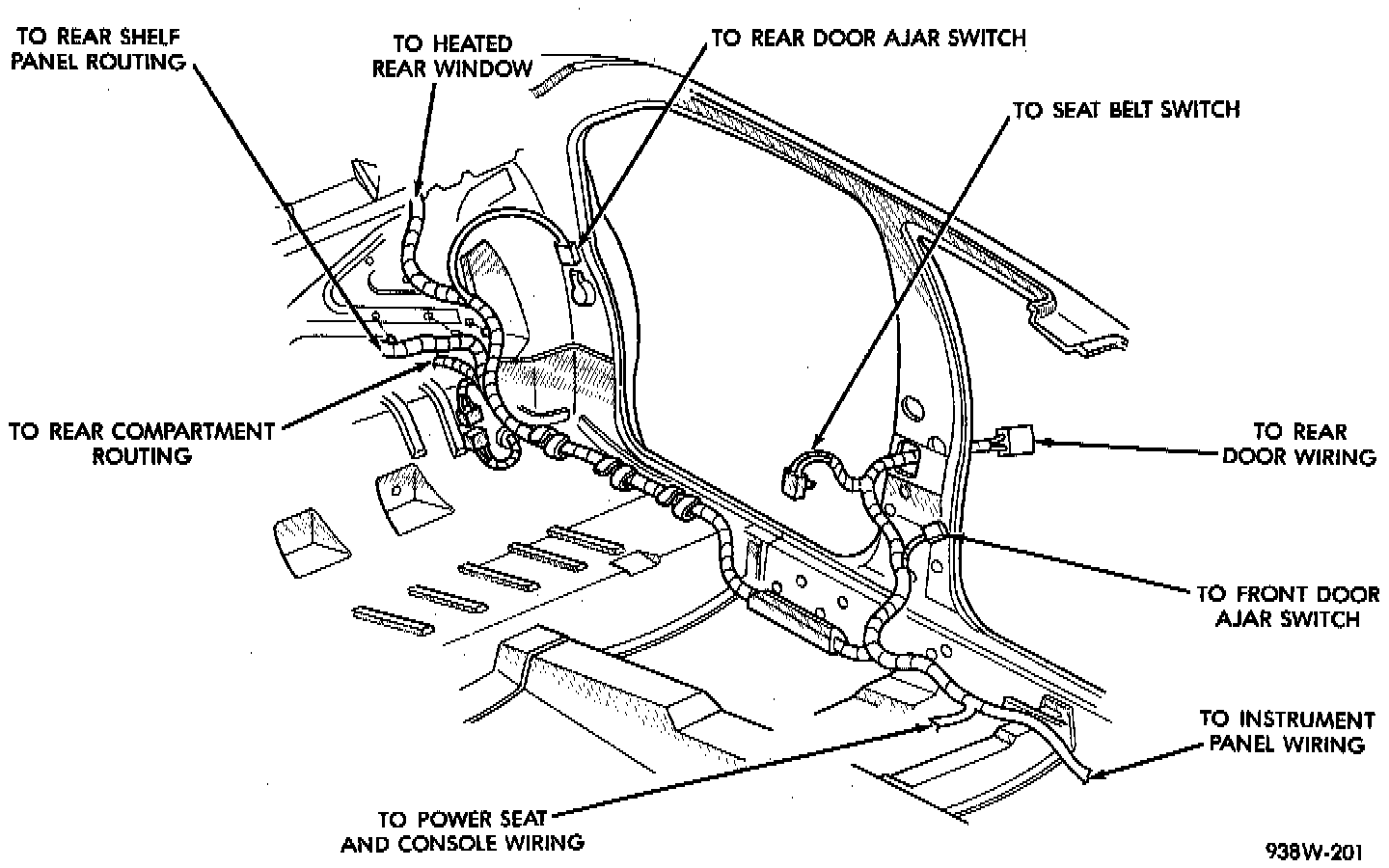 TO REAR SHELF PANEL ROUTING

TO HEATED REAR WINDOW

TO REAR DOOR AJAR SWITCH

TO SEAT BELT SWITCH

TO REAR COMPARTMENT ROUTING

TO REAR DOOR WIRING

TO FRONT DOOR AJAR SWITCH

TO INSTRUMENT PANEL WIRING

TO POWER SEAT AND CONSOLE WIRING

938W-201