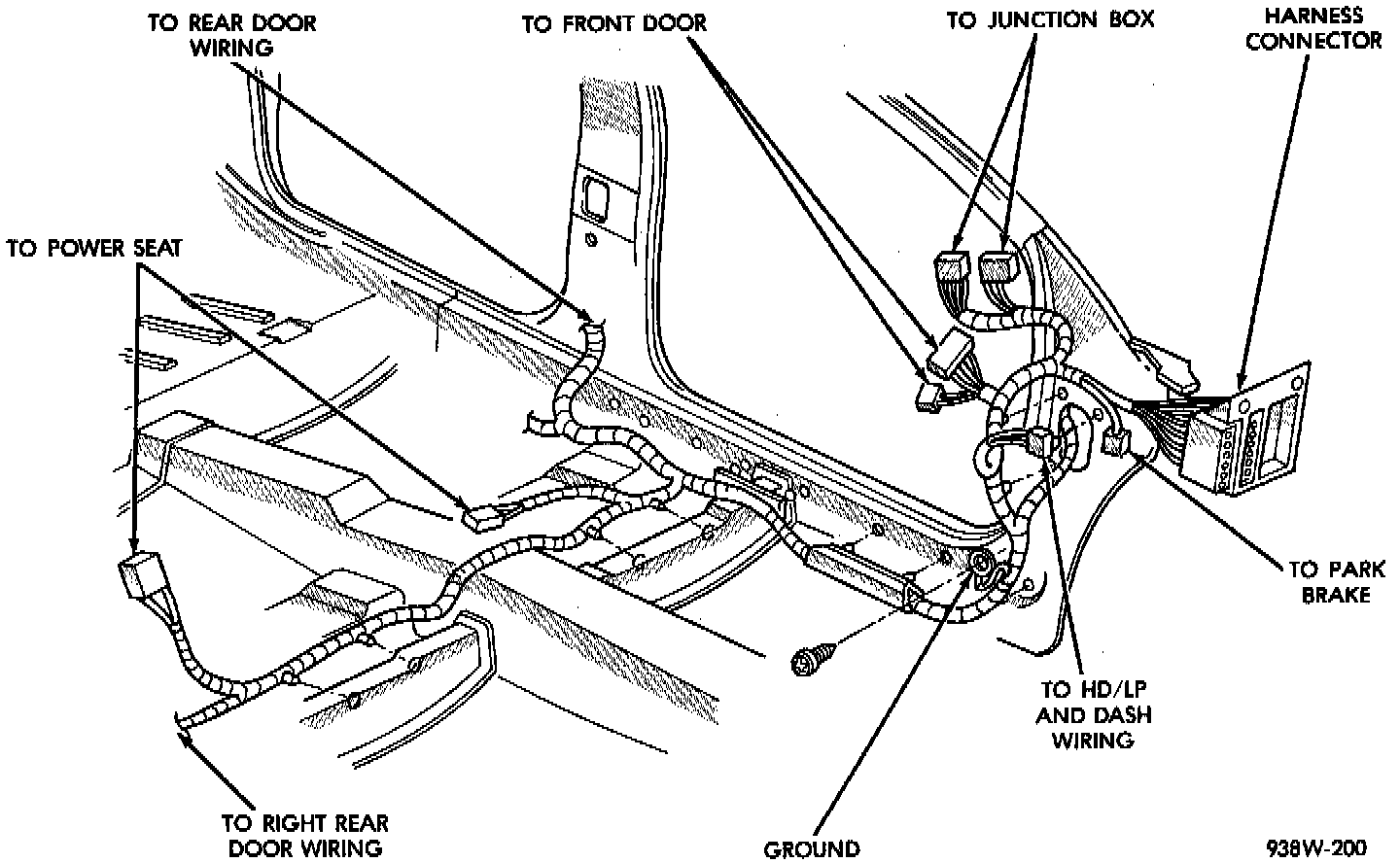 TO REAR DOOR WIRING

TO FRONT DOOR

TO JUNCTION BOX

HARNESS CONNECTOR

TO POWER SEAT

TO PARK BRAKE

TO HD/LP AND DASH WIRING

TO RIGHT REAR DOOR WIRING

GROUND

938W-200